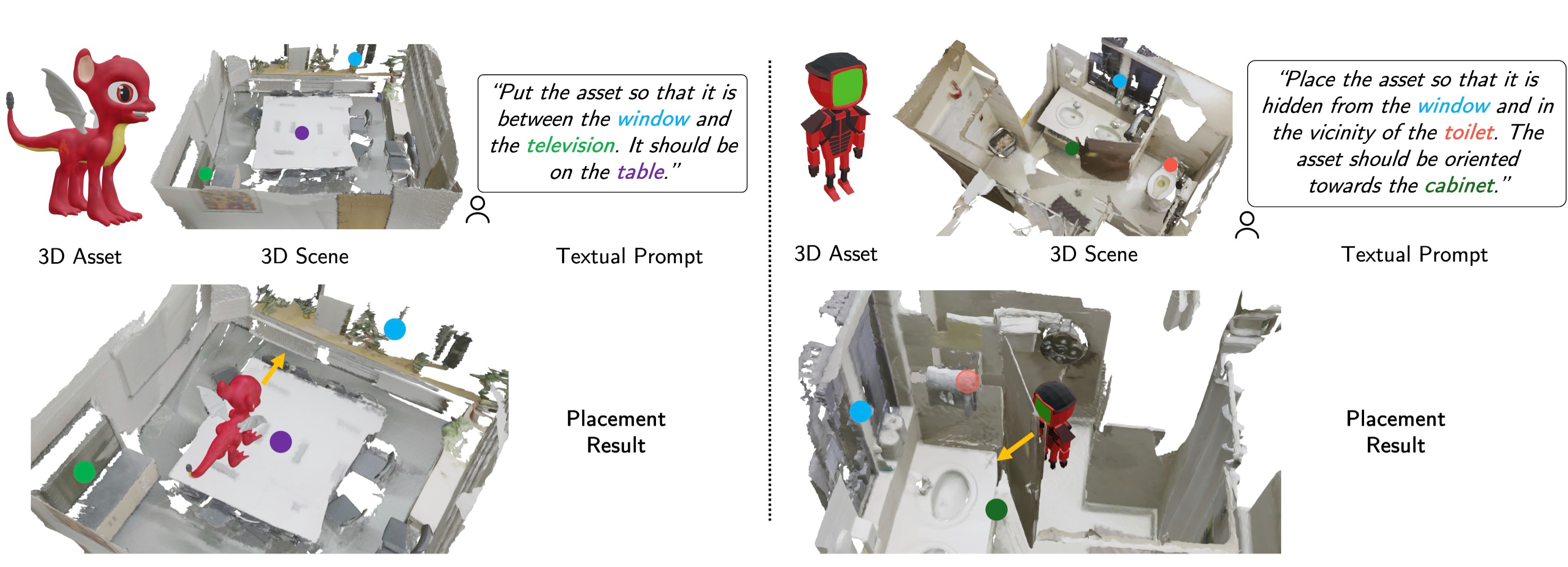 "Put the asset so that it is between the window and the television. It should be on the table."

3D Asset

3D Scene

Textual Prompt

Placement Result

"Place the asset so that it is hidden from the window and in the vicinity of the toilet. The asset should be oriented towards the cabinet."

3D Asset

3D Scene

Textual Prompt

Placement Result